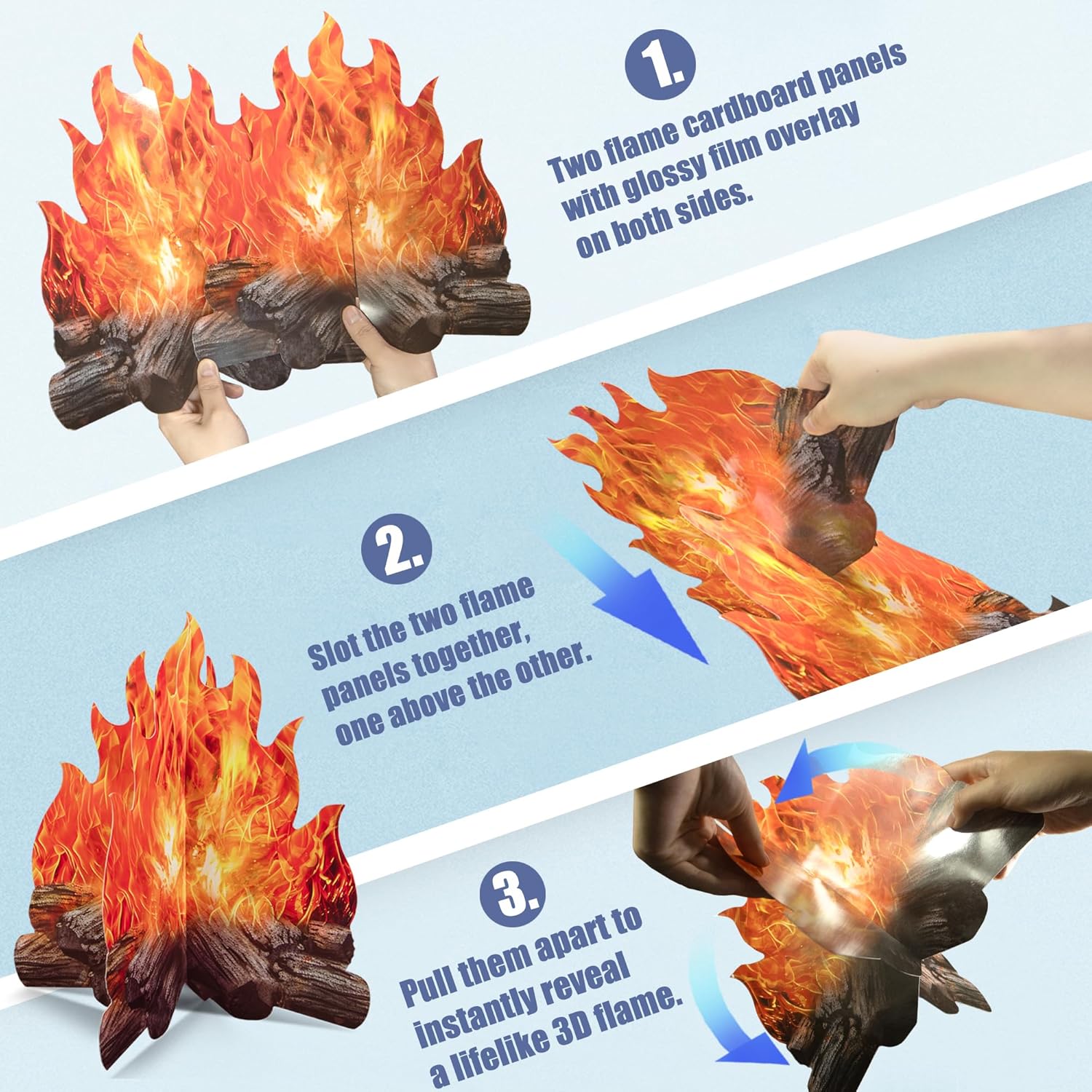 1.

Two flame cardboard panels with glossy film overlay on both sides.

2.

Slot the two flame panels together, one above the other.

3.

Pull them apart to instantly reveal a lifelike 3D flame.