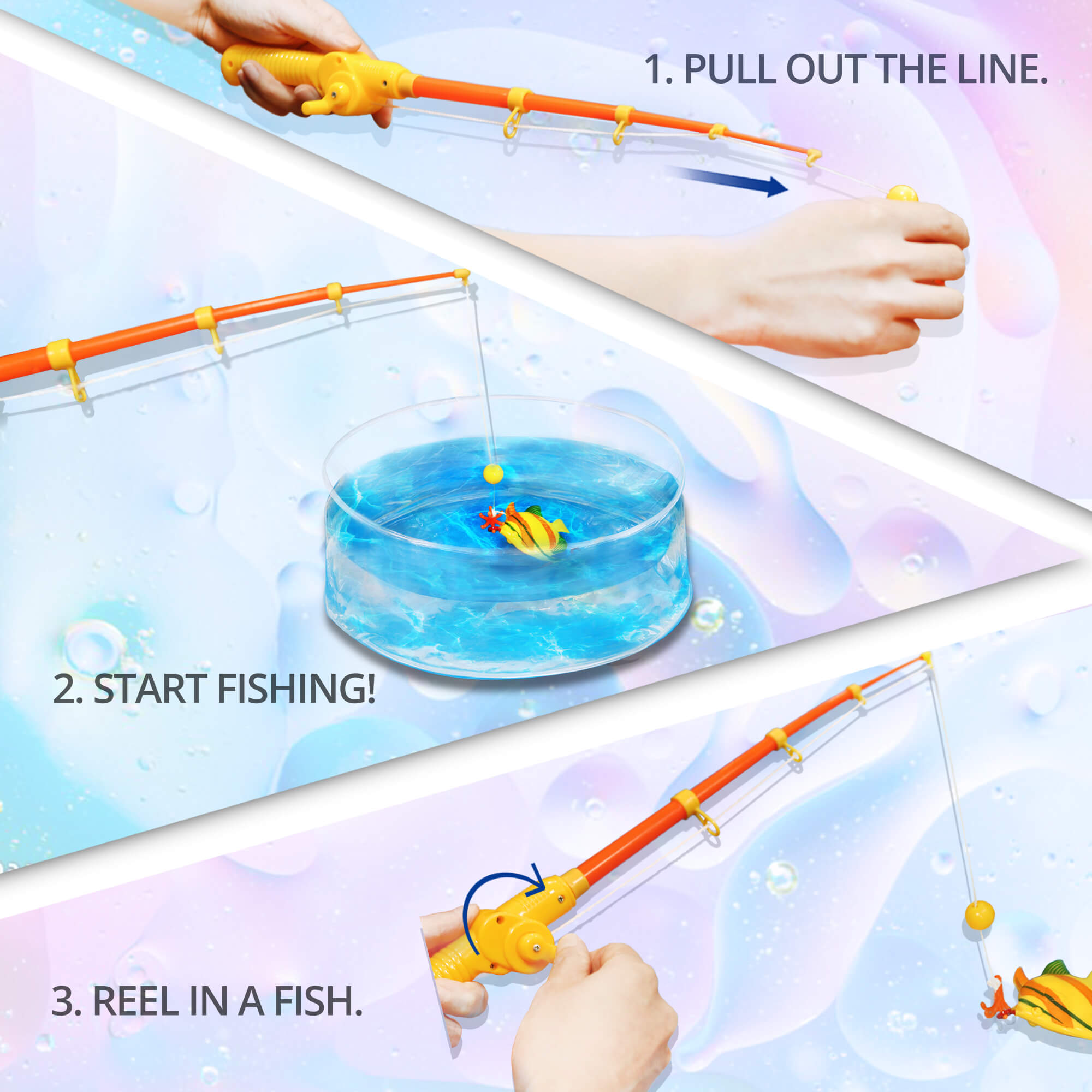 1. PULL OUT THE LINE.

2. START FISHING!

3. REEL IN A FISH.