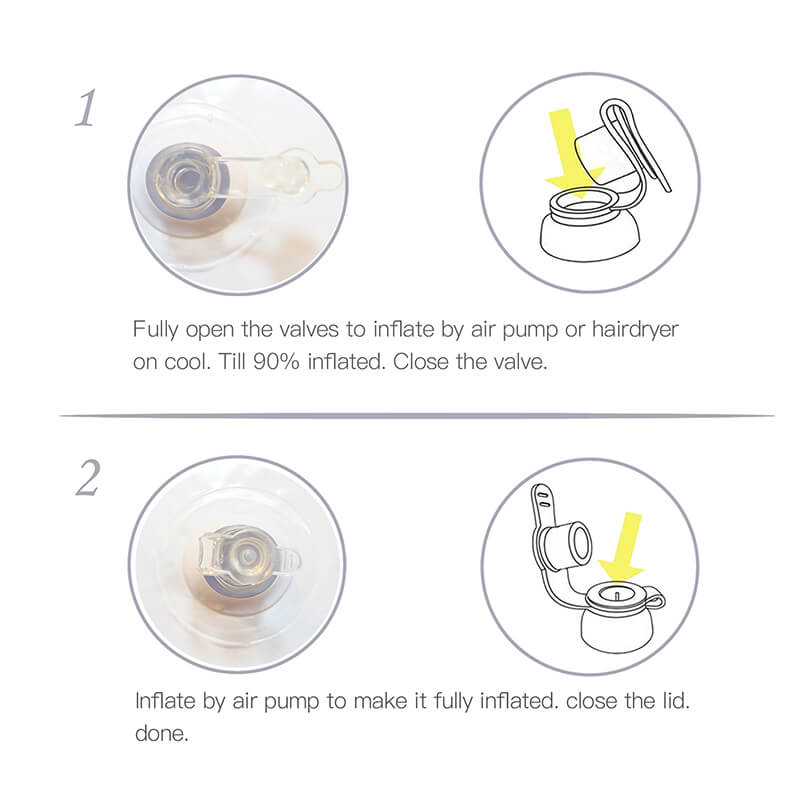 1

Fully open the valves to inflate by air pump or hairdryer on cool. Till 90% inflated. Close the valve.

2

Inflate by air pump to make it fully inflated. close the lid. done.